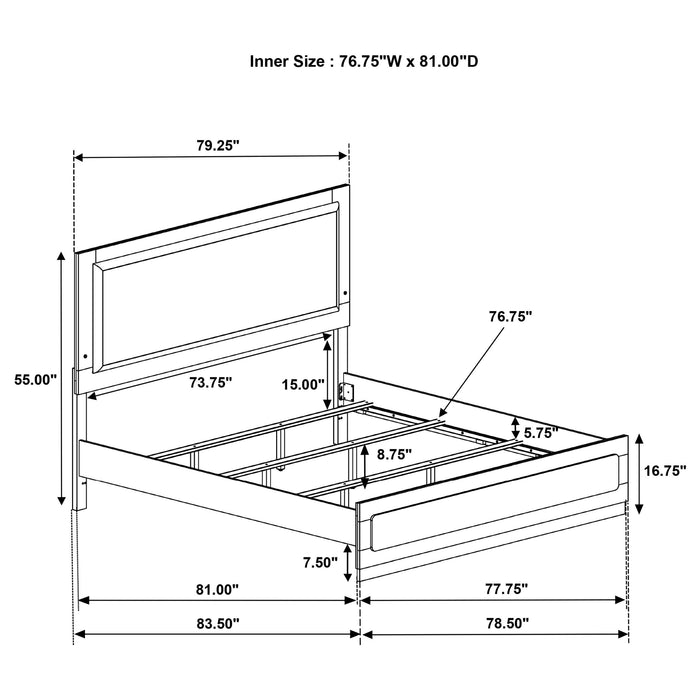 Inner Size : 76.75"W x 81.00"D

79.25"

55.00"

73.75"

15.00"

76.75"

5.75"

8.75"

16.75"

7.50"

81.00"

77.75"

83.50"

78.50"